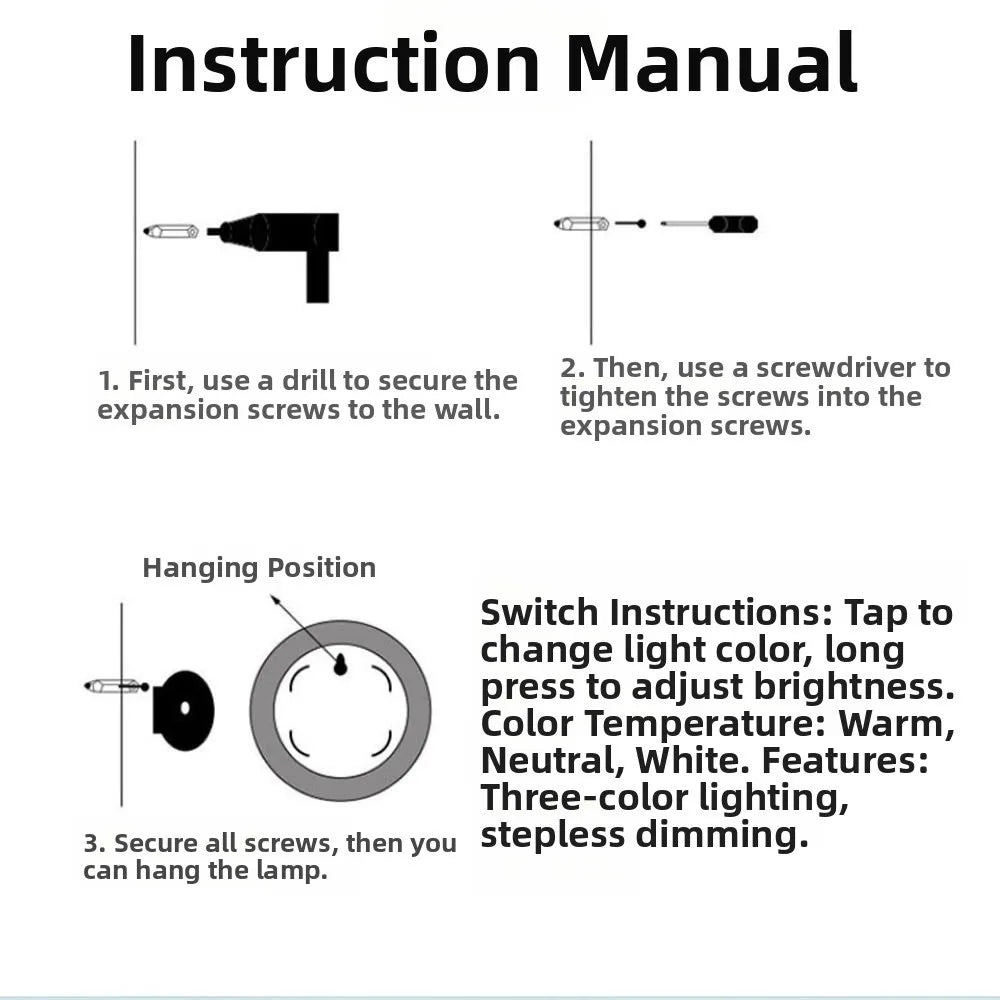 Instruction Manual

1. First, use a drill to secure the expansion screws to the wall.

2. Then, use a screwdriver to tighten the screws into the expansion screws.

Hanging Position

3. Secure all screws, then you can hang the lamp.

Switch Instructions: Tap to change light color, long press to adjust brightness. Color Temperature: Warm, Neutral, White. Features: Three-color lighting, stepless dimming.