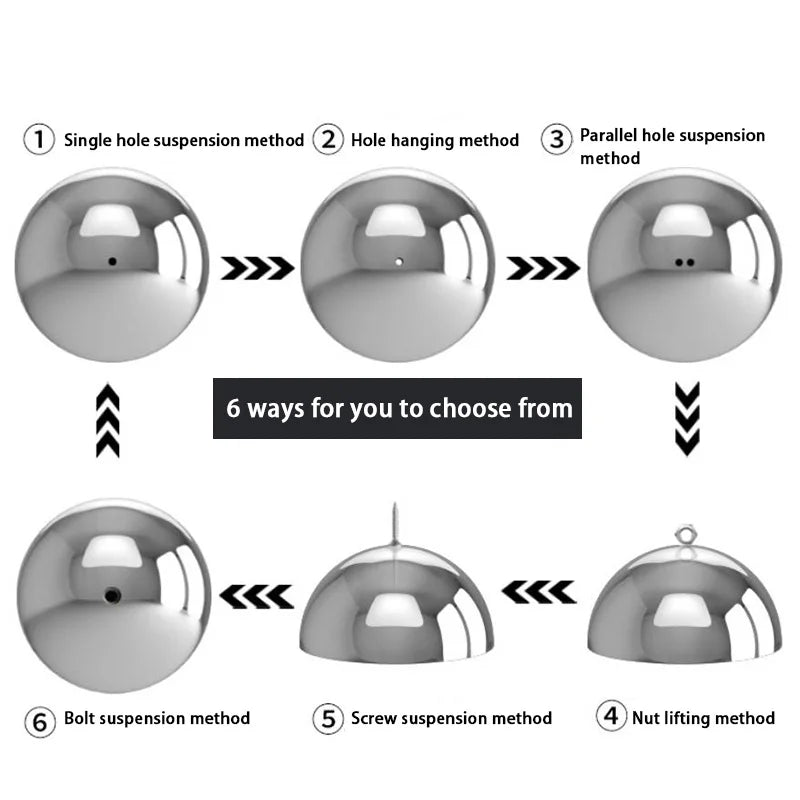 ① Single hole suspension method
② Hole hanging method
③ Parallel hole suspension method

6 ways for you to choose from

⑥ Bolt suspension method
⑤ Screw suspension method
④ Nut lifting method